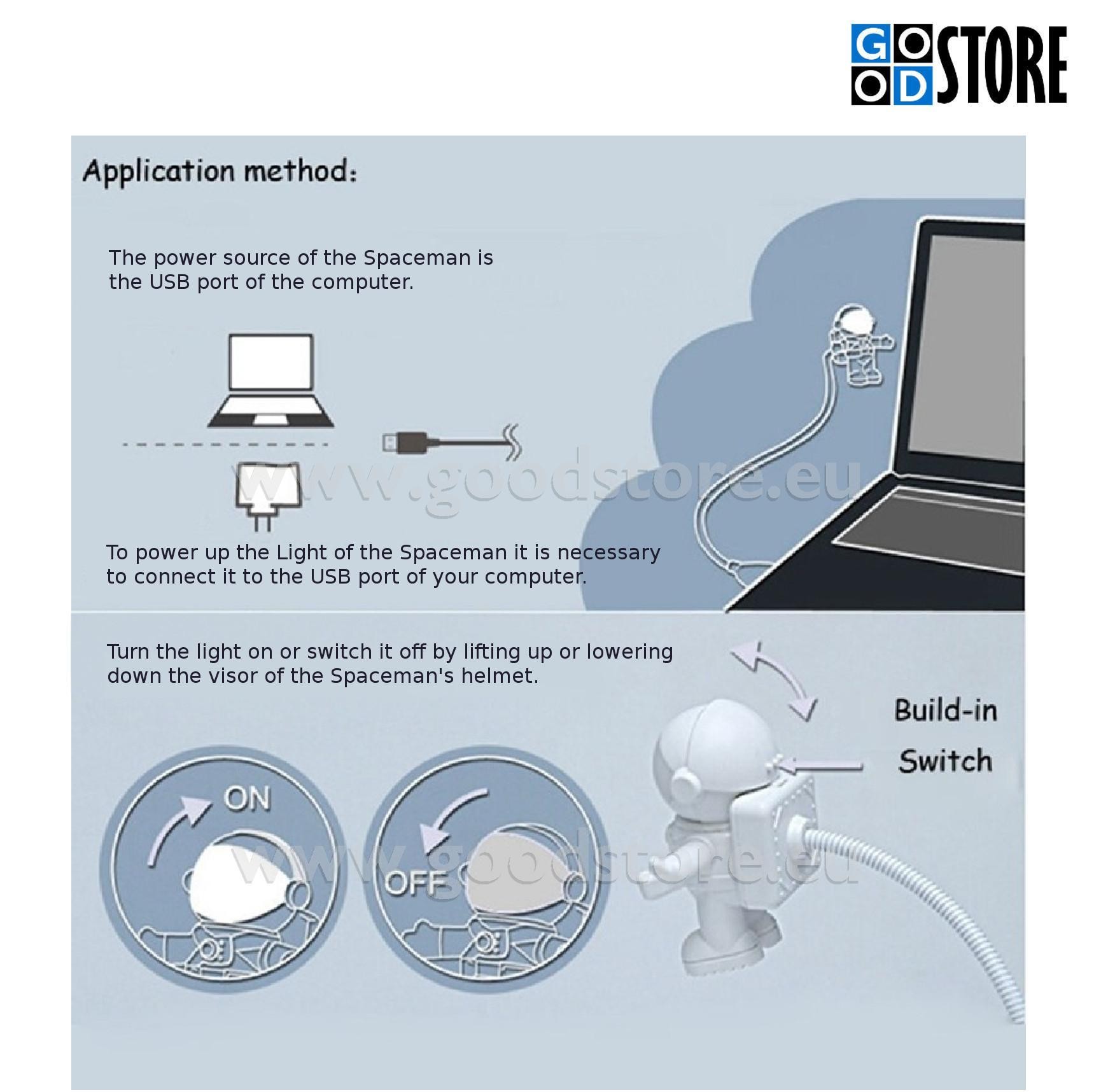 GOOD STORE

Application method:

The power source of the Spaceman is the USB port of the computer.

www.goodstore.eu

To power up the Light of the Spaceman it is necessary to connect it to the USB port of your computer.

Turn the light on or switch it off by lifting up or lowering down the visor of the Spaceman's helmet.

Build-in Switch

ON

OFF

www.goodstore.eu